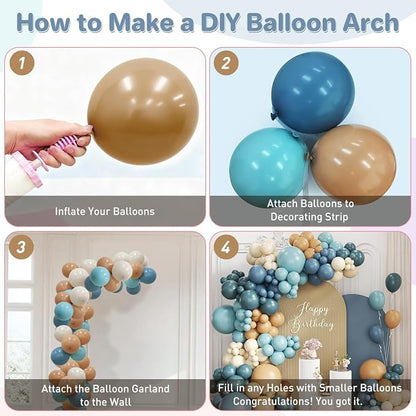 How to Make a DIY Balloon Arch

1

Inflate Your Balloons

2

Attach Balloons to Decorating Strip

3

Attach the Balloon Garland to the Wall

4

Happy Birthday

Fill in any Holes with Smaller Balloons Congratulations! You got it.