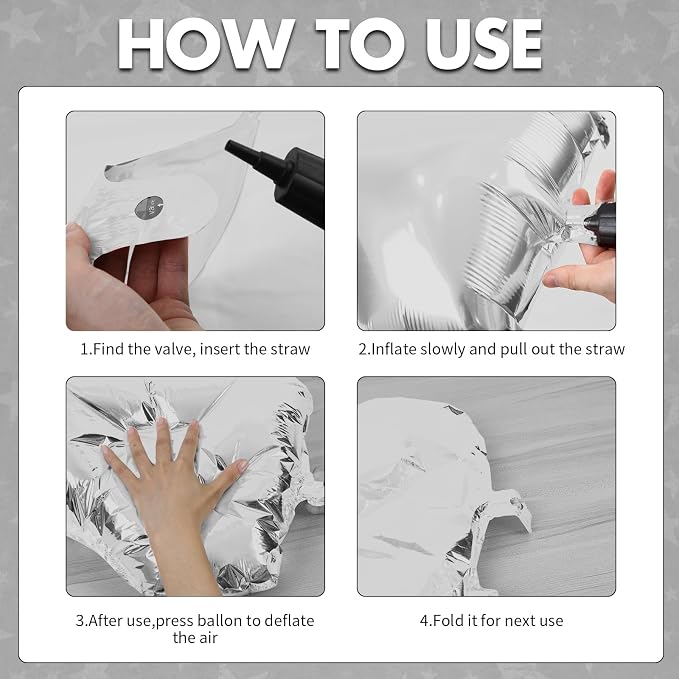 HOW TO USE

1.Find the valve, insert the straw

2.Inflate slowly and pull out the straw

3.After use,press ballon to deflate the air

4.Fold it for next use