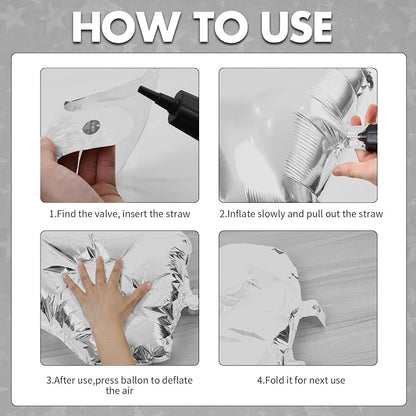 HOW TO USE

1.Find the valve, insert the straw

2.Inflate slowly and pull out the straw

3.After use,press ballon to deflate the air

4.Fold it for next use