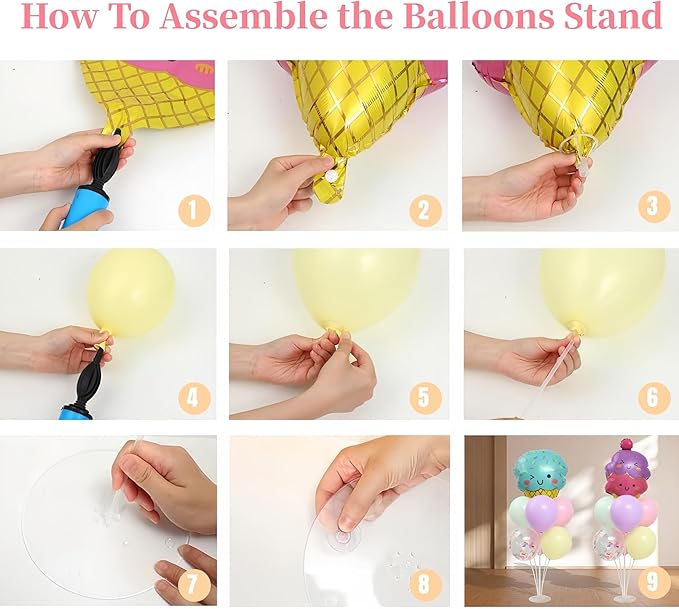 How To Assemble the Balloons Stand

1

2

3

4

5

6

7

8

9