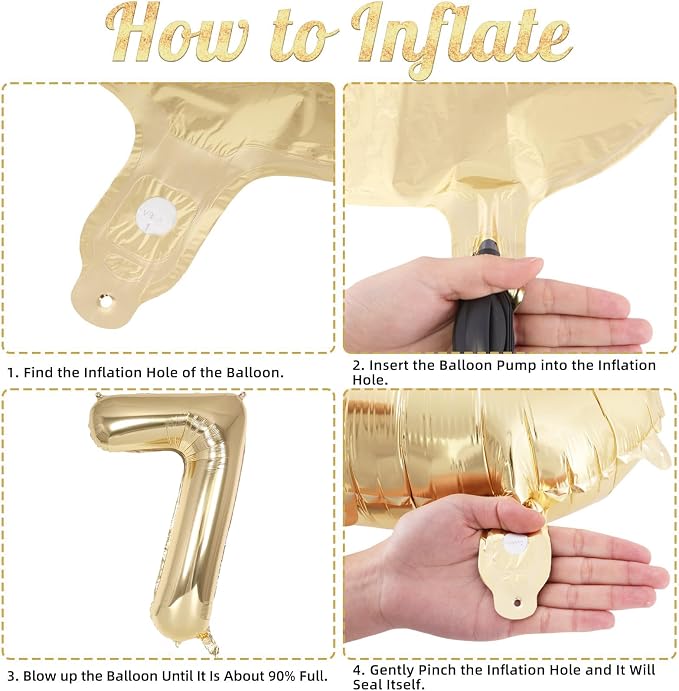 How to Inflate

1. Find the Inflation Hole of the Balloon.

2. Insert the Balloon Pump into the Inflation Hole.

3. Blow up the Balloon Until It Is About 90% Full.

4. Gently Pinch the Inflation Hole and It Will Seal Itself.