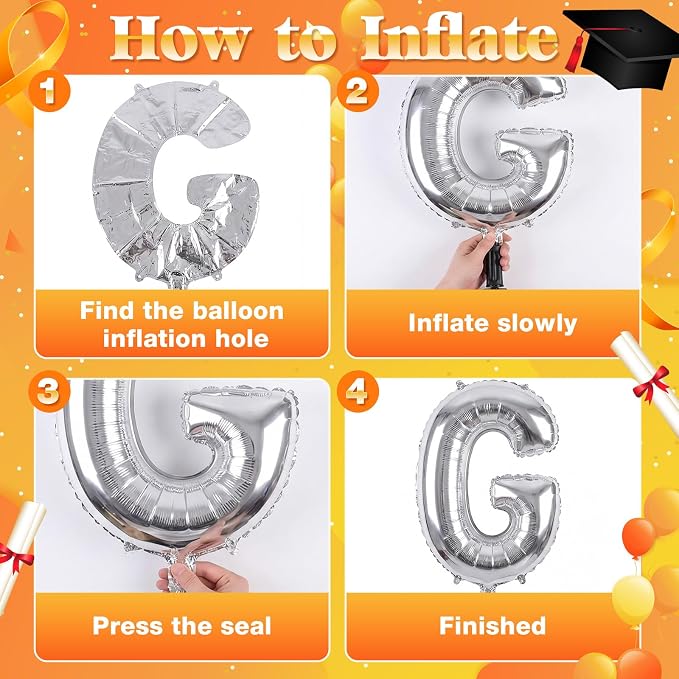 How to Inflate

1

Find the balloon inflation hole

2

Inflate slowly

3

Press the seal

4

Finished