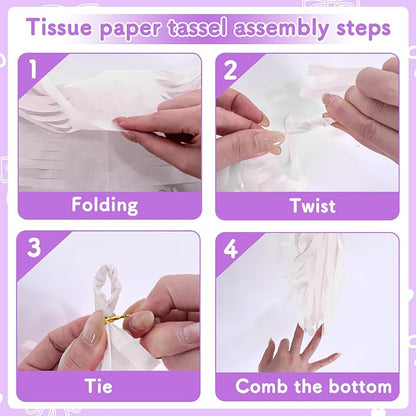 Tissue paper tassel assembly steps

1
Folding

2
Twist

3
Tie

4
Comb the bottom