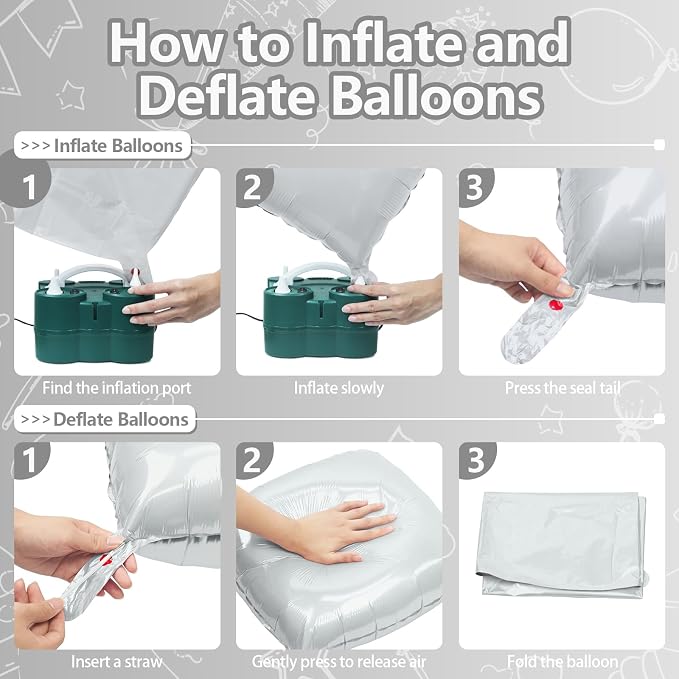 How to Inflate and Deflate Balloons

>>> Inflate Balloons

1

Find the inflation port

2

Inflate slowly

3

Press the seal tail

>>> Deflate Balloons

1

Insert a straw

2

Gently press to release air

3

Fold the balloon