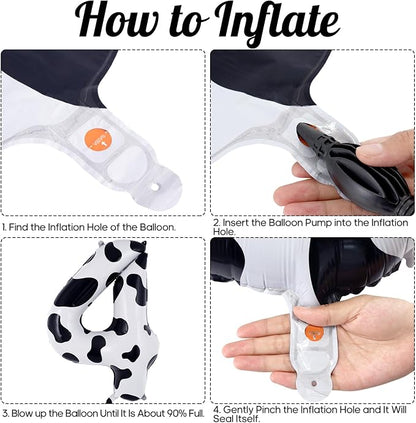 How to Inflate

1. Find the Inflation Hole of the Balloon.

2. Insert the Balloon Pump into the Inflation Hole.

3. Blow up the Balloon Until It Is About 90% Full.

4. Gently Pinch the Inflation Hole and It Will Seal Itself.