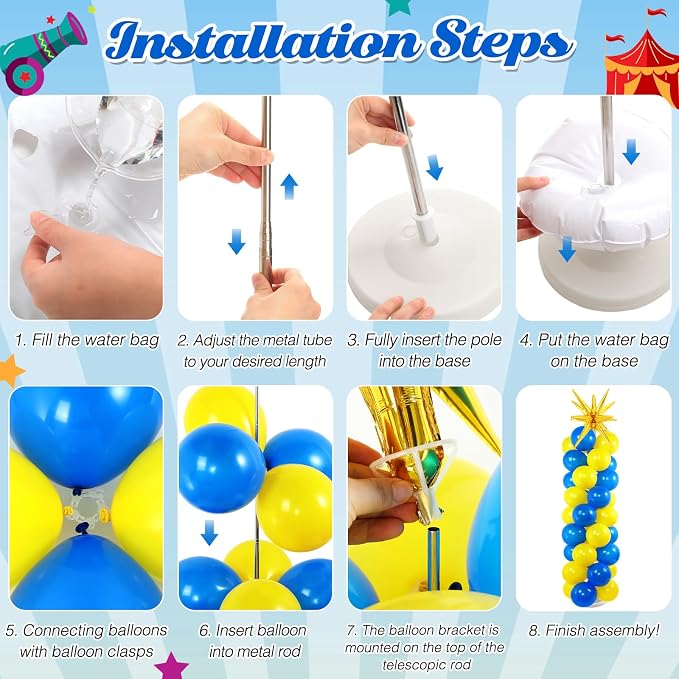 Installation Steps

1. Fill the water bag

2. Adjust the metal tube to your desired length

3. Fully insert the pole into the base

4. Put the water bag on the base

5. Connecting balloons with balloon clasps

6. Insert balloon into metal rod

7. The balloon bracket is mounted on the top of the telescopic rod

8. Finish assembly!