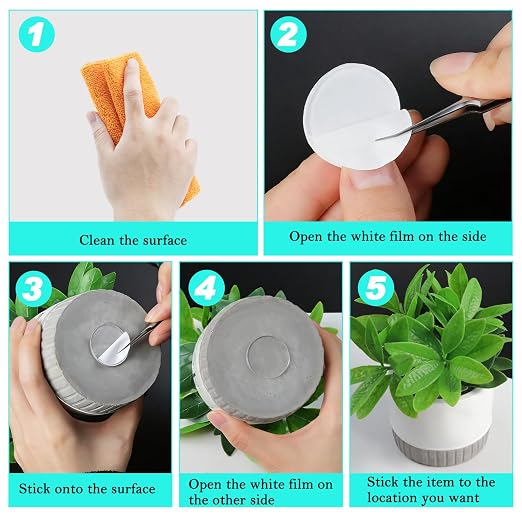 1
Clean the surface

2
Open the white film on the side

3
Stick onto the surface

4
Open the white film on the other side

5
Stick the item to the location you want