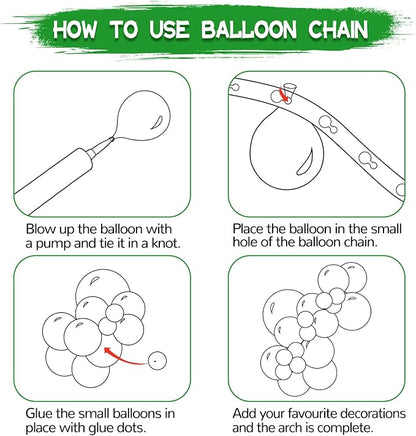 HOW TO USE BALLOON CHAIN

Blow up the balloon with a pump and tie it in a knot.

Place the balloon in the small hole of the balloon chain.

Glue the small balloons in place with glue dots.

Add your favourite decorations and the arch is complete.