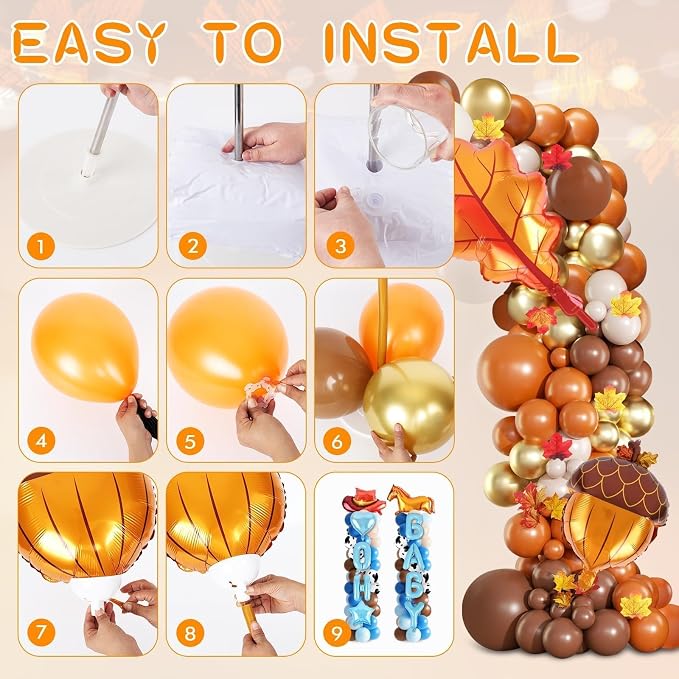 EASY TO INSTALL

1

2

3

4

5

6

7

8

9

OH

BABY