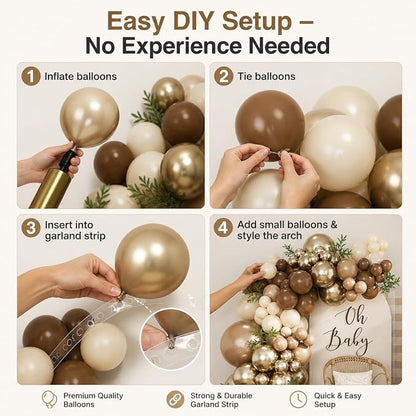 Easy DIY Setup –
No Experience Needed

1 Inflate balloons

2 Tie balloons

3 Insert into garland strip

4 Add small balloons & style the arch

Oh Baby

Premium Quality Balloons

Strong & Durable Garland Strip

Quick & Easy Setup