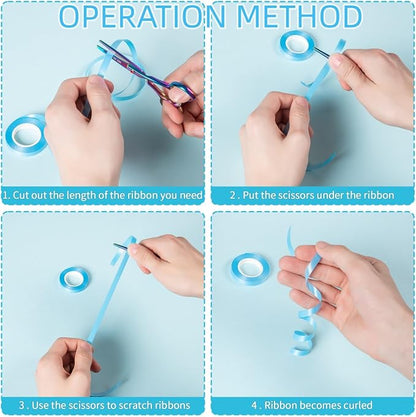 OPERATION METHOD

1. Cut out the length of the ribbon you need

2 . Put the scissors under the ribbon

3 . Use the scissors to scratch ribbons

4 . Ribbon becomes curled