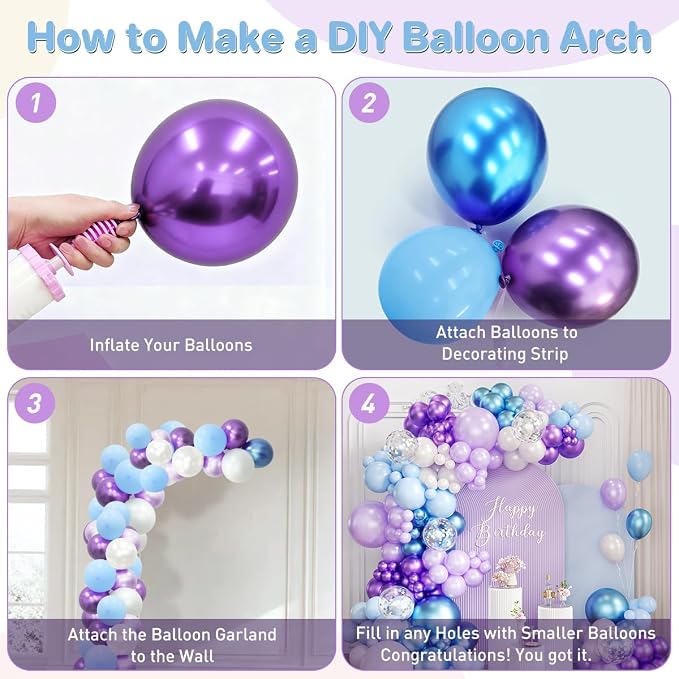 How to Make a DIY Balloon Arch

1

Inflate Your Balloons

2

Attach Balloons to Decorating Strip

3

Attach the Balloon Garland to the Wall

4

Happy Birthday

Fill in any Holes with Smaller Balloons Congratulations! You got it.