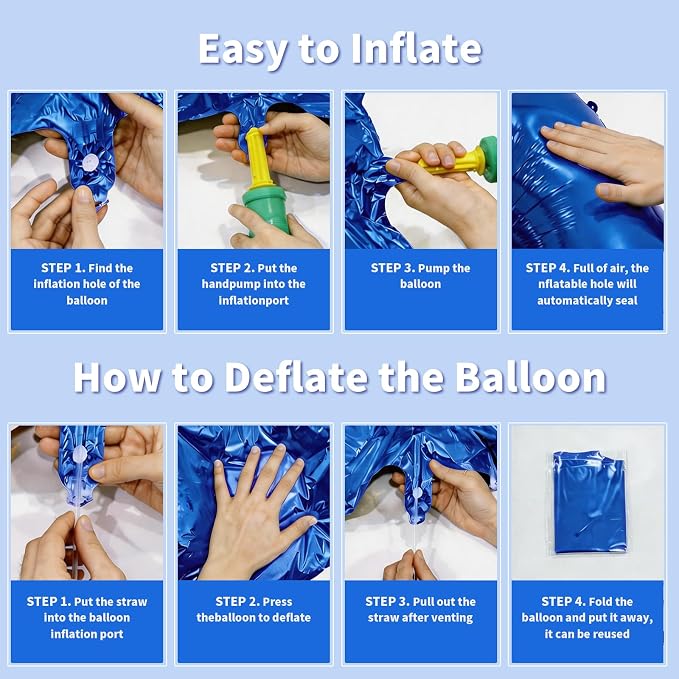 Easy to Inflate

STEP 1. Find the inflation hole of the balloon

STEP 2. Put the handpump into the inflationport

STEP 3. Pump the balloon

STEP 4. Full of air, the nflatable hole will automatically seal

How to Deflate the Balloon

STEP 1. Put the straw into the balloon inflation port

STEP 2. Press theballoon to deflate

STEP 3. Pull out the straw after venting

STEP 4. Fold the balloon and put it away, it can be reused