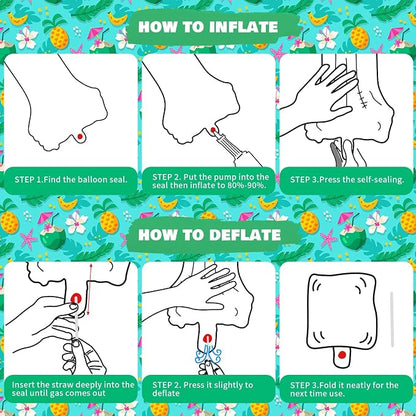 HOW TO INFLATE

STEP 1.Find the balloon seal.

STEP 2. Put the pump into the seal then inflate to 80%-90%.

STEP 3.Press the self-sealing.

HOW TO DEFLATE

Insert the straw deeply into the seal until gas comes out

STEP 2. Press it slightly to deflate

STEP 3.Fold it neatly for the next time use.