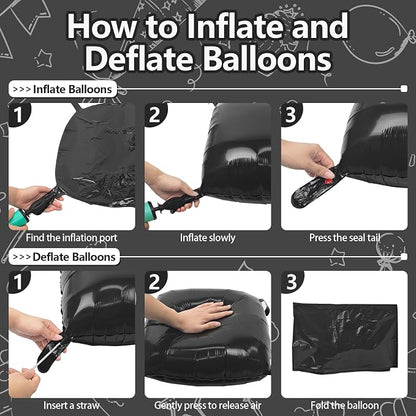 How to Inflate and Deflate Balloons

>>> Inflate Balloons

1

Find the inflation port

2

Inflate slowly

3

Press the seal tail

>>> Deflate Balloons

1

Insert a straw

2

Gently press to release air

3

Fold the balloon