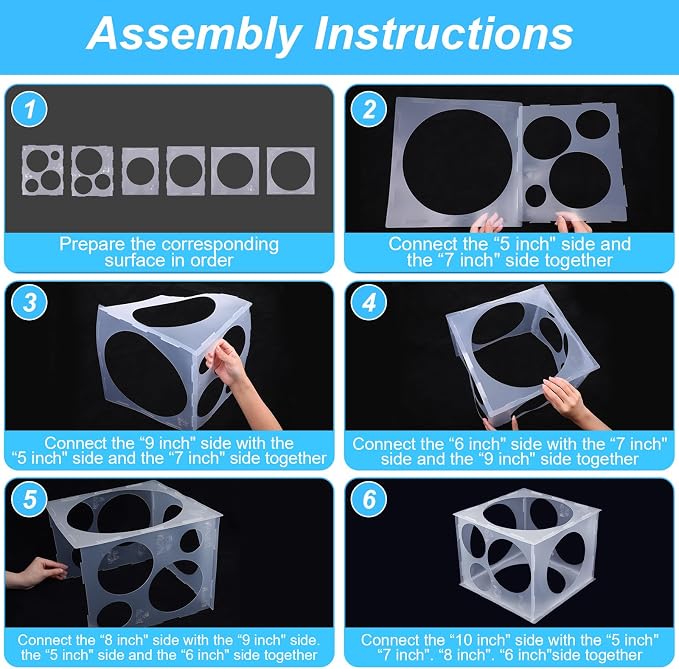 Assembly Instructions

1

Prepare the corresponding surface in order

2

Connect the “5 inch” side and the “7 inch” side together

3

Connect the “9 inch” side with the “5 inch” side and the “7 inch” side together

4

Connect the “6 inch” side with the “7 inch” side and the “9 inch” side together

5

Connect the “8 inch” side with the “9 inch” side. the “5 inch” side and the “6 inch” side together

6

Connect the “10 inch” side with the “5 inch” “7 inch”. “8 inch”. “6 inch”side together