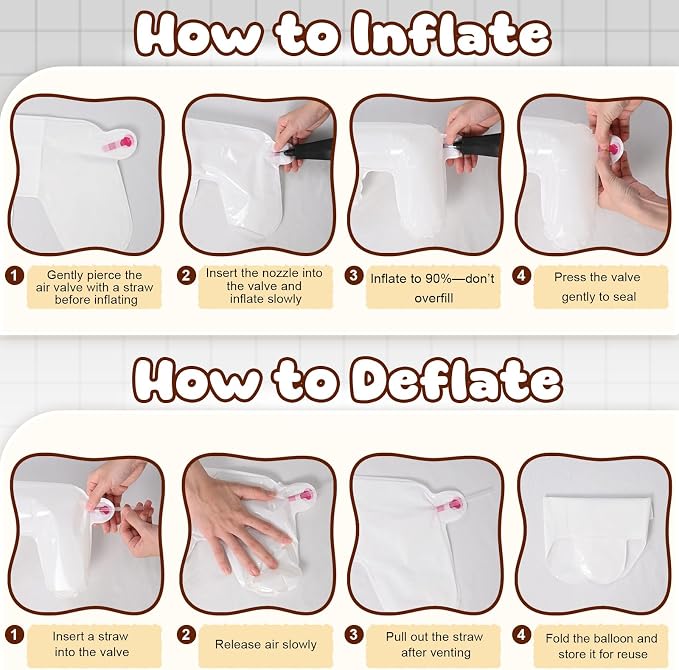 How to Inflate

1 Gently pierce the air valve with a straw before inflating

2 Insert the nozzle into the valve and inflate slowly

3 Inflate to 90%—don't overfill

4 Press the valve gently to seal

How to Deflate

1 Insert a straw into the valve

2 Release air slowly

3 Pull out the straw after venting

4 Fold the balloon and store it for reuse