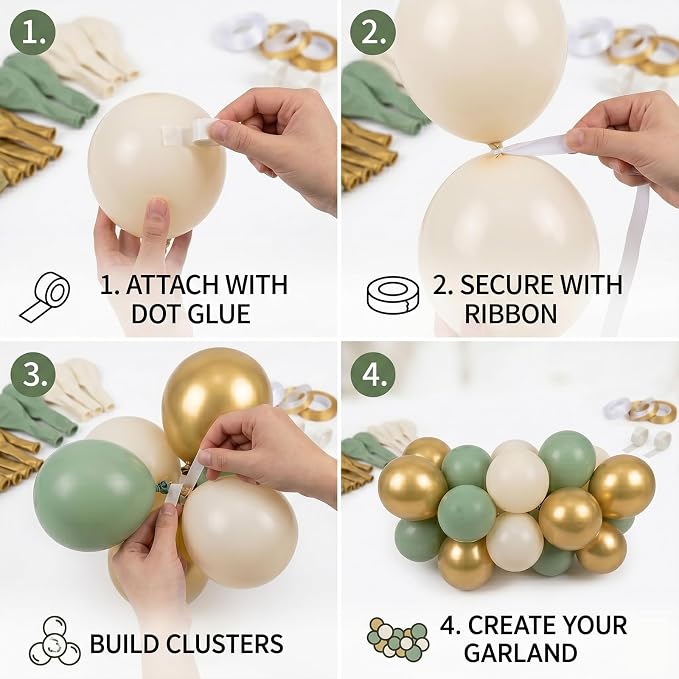 1.

1. ATTACH WITH DOT GLUE

2.

2. SECURE WITH RIBBON

3.

BUILD CLUSTERS

4.

4. CREATE YOUR GARLAND