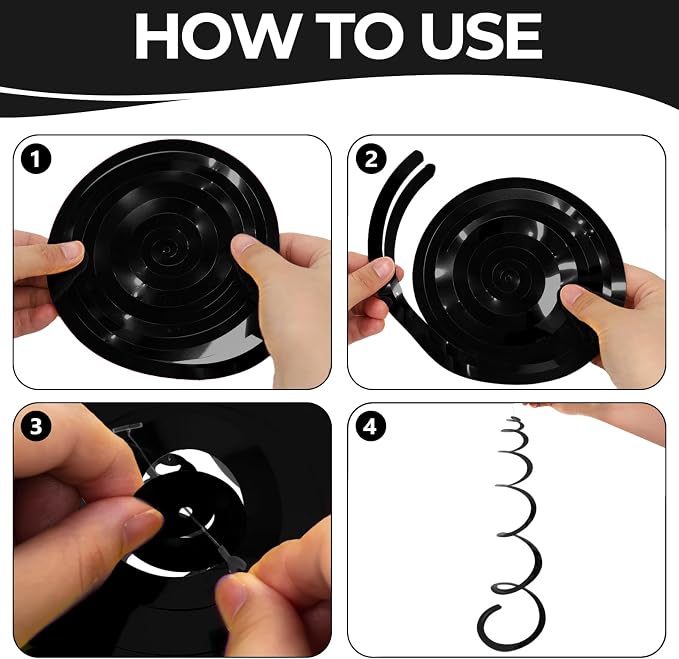 HOW TO USE

1

2

3

4