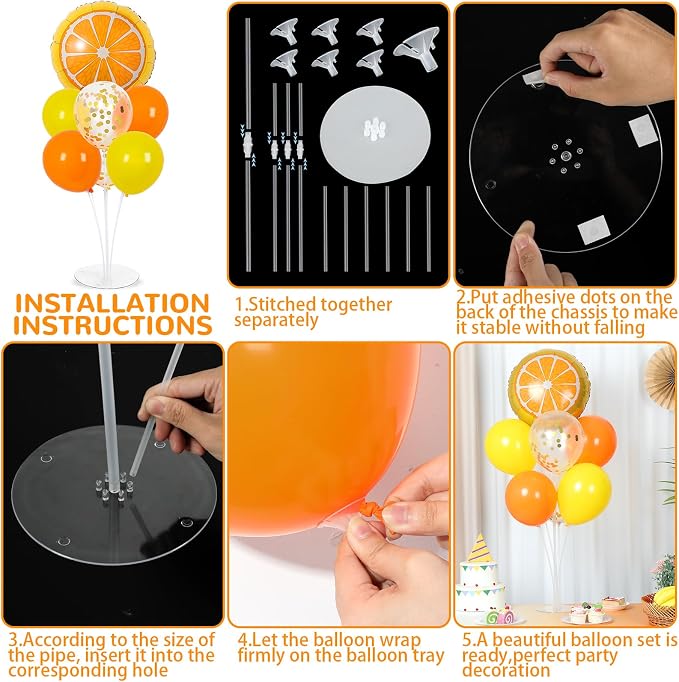 INSTALLATION INSTRUCTIONS

1.Stitched together separately

2.Put adhesive dots on the back of the chassis to make it stable without falling

3.According to the size of the pipe, insert it into the corresponding hole

4.Let the balloon wrap firmly on the balloon tray

5.A beautiful balloon set is ready,perfect party decoration