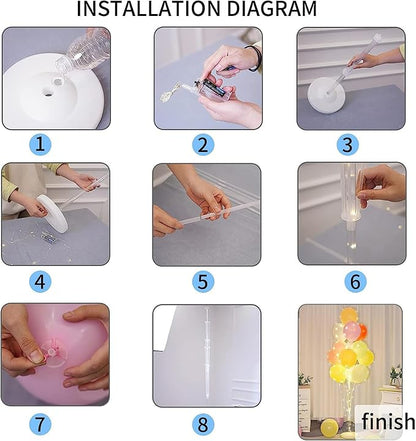 INSTALLATION DIAGRAM

1

2

3

4

5

6

7

8

finish