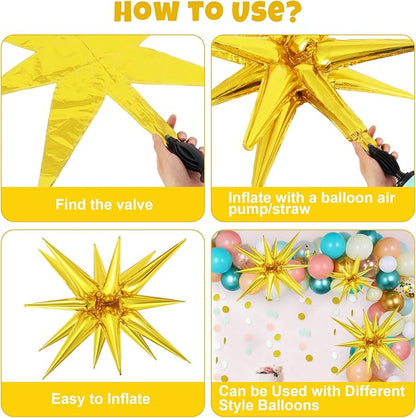 HOW TO USE?

Find the valve

Inflate with a balloon air pump/straw

Easy to Inflate

Can be Used with Different Style Balloons