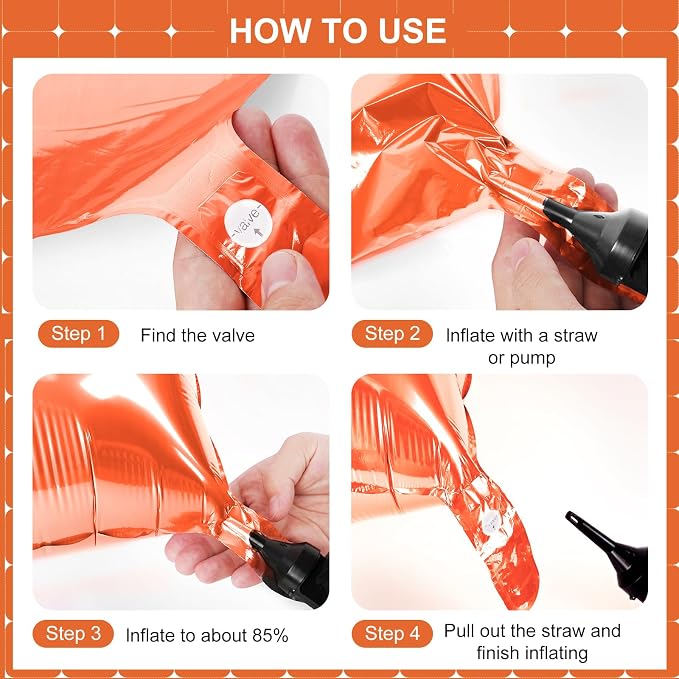 HOW TO USE

valve

Step 1 Find the valve

Step 2 Inflate with a straw or pump

Step 3 Inflate to about 85%

Step 4 Pull out the straw and finish inflating