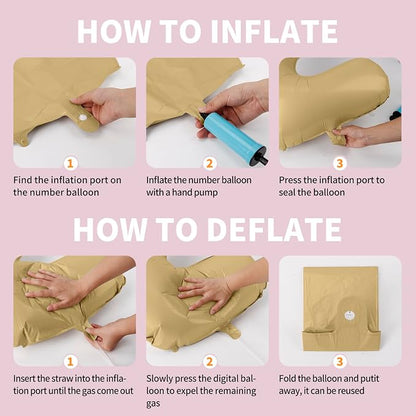 HOW TO INFLATE

1

Find the inflation port on the number balloon

2

Inflate the number balloon with a hand pump

3

Press the inflation port to seal the balloon

HOW TO DEFLATE

1

Insert the straw into the inflation port until the gas come out

2

Slowly press the digital balloon to expel the remaining gas

3

Fold the balloon and putit away, it can be reused