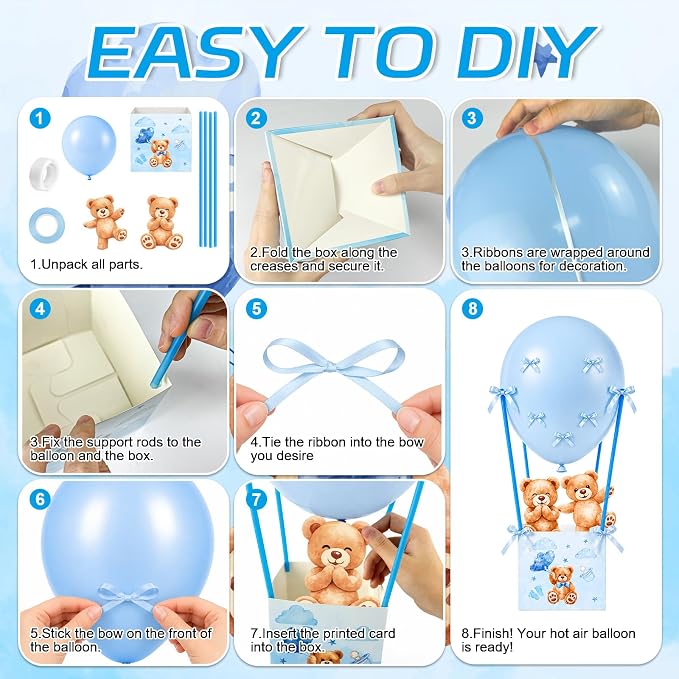 EASY TO DIY

1
1.Unpack all parts.

2
2.Fold the box along the creases and secure it.

3
3.Ribbons are wrapped around the balloons for decoration.

4
3.Fix the support rods to the balloon and the box.

5
4.Tie the ribbon into the bow you desire

8
8.Finish! Your hot air balloon is ready!

6
5.Stick the bow on the front of the balloon.

7
7.Insert the printed card into the box.