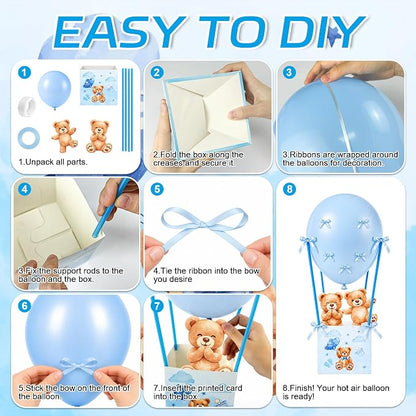 EASY TO DIY

1
1.Unpack all parts.

2
2.Fold the box along the creases and secure it.

3
3.Ribbons are wrapped around the balloons for decoration.

4
3.Fix the support rods to the balloon and the box.

5
4.Tie the ribbon into the bow you desire

8
8.Finish! Your hot air balloon is ready!

6
5.Stick the bow on the front of the balloon.

7
7.Insert the printed card into the box.