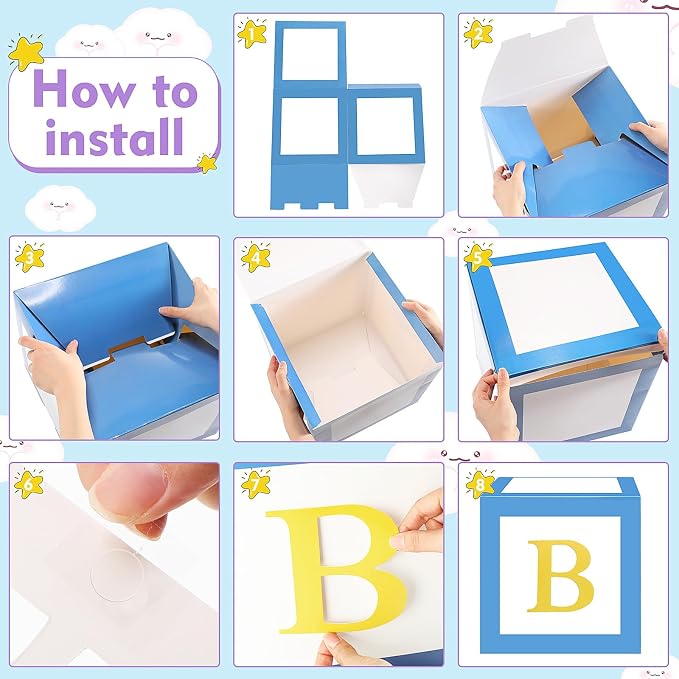 How to install

1

2

3

4

5

6

7

B

8

B