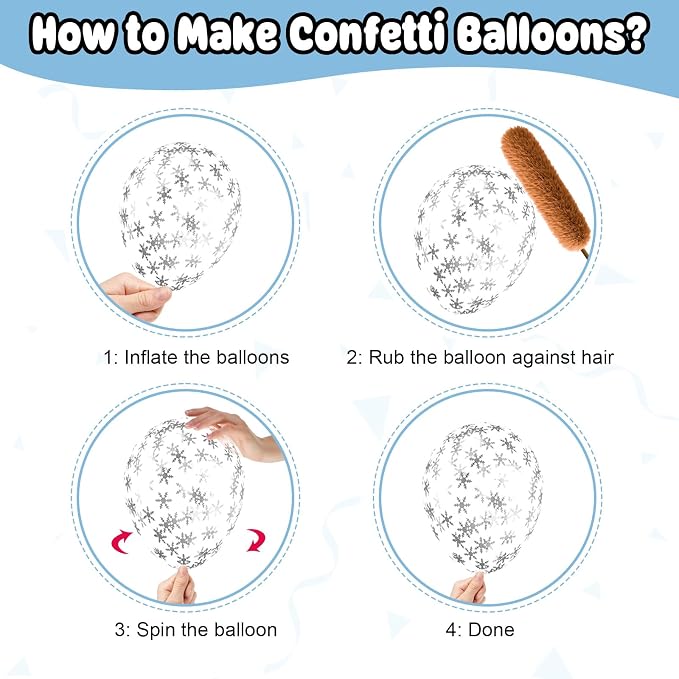 How to Make Confetti Balloons?

1: Inflate the balloons

2: Rub the balloon against hair

3: Spin the balloon

4: Done