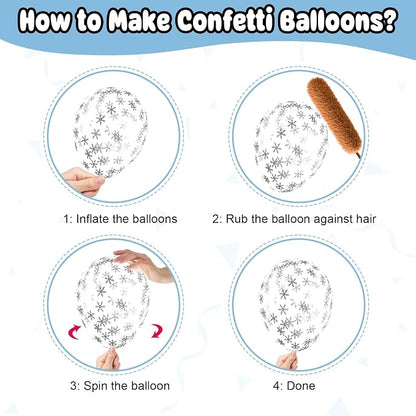 How to Make Confetti Balloons?

1: Inflate the balloons

2: Rub the balloon against hair

3: Spin the balloon

4: Done