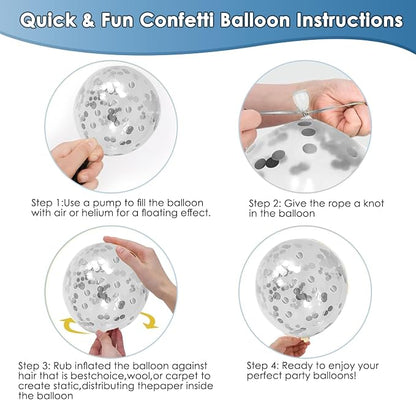 Quick & Fun Confetti Balloon Instructions

Step 1:Use a pump to fill the balloon with air or helium for a floating effect.

Step 2: Give the rope a knot in the balloon

Step 3: Rub inflated the balloon against hair that is bestchoice,wool,or carpet to create static,distributing thepaper inside the balloon

Step 4: Ready to enjoy your perfect party balloons!