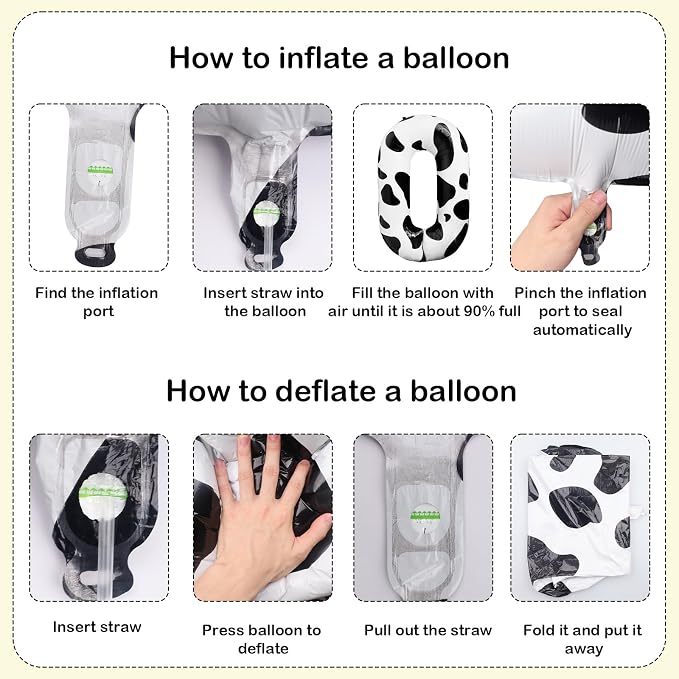 How to inflate a balloon

Find the inflation port

Insert straw into the balloon

Fill the balloon with air until it is about 90% full

Pinch the inflation port to seal automatically

How to deflate a balloon

Insert straw

Press balloon to deflate

Pull out the straw

Fold it and put it away