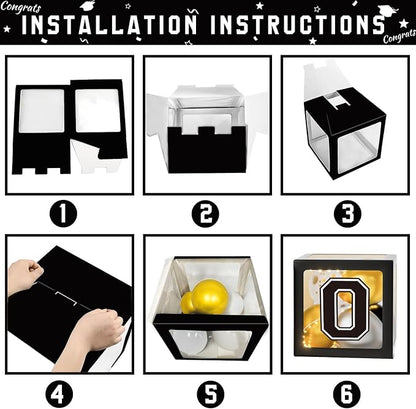 Congrats
INSTALLATION INSTRUCTIONS
Congrats

1

2

3

4

5

O

6