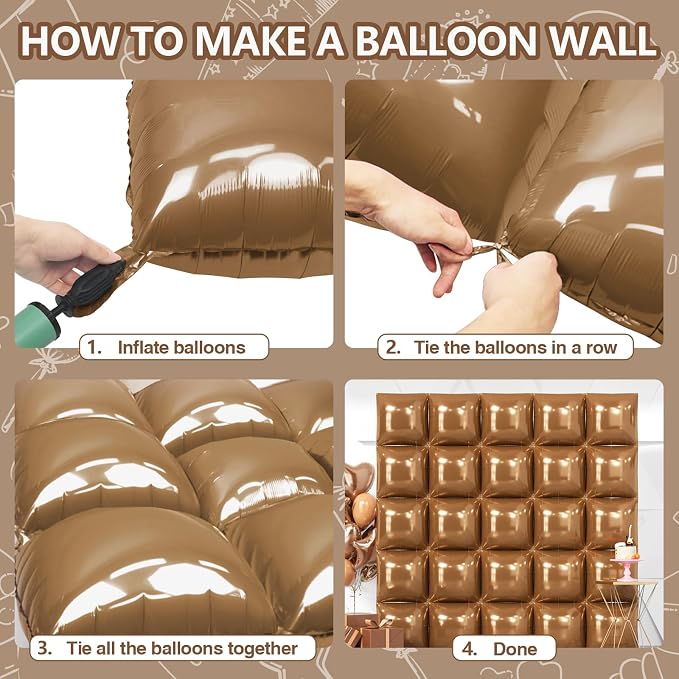 HOW TO MAKE A BALLOON WALL

1. Inflate balloons

2. Tie the balloons in a row

3. Tie all the balloons together

4. Done