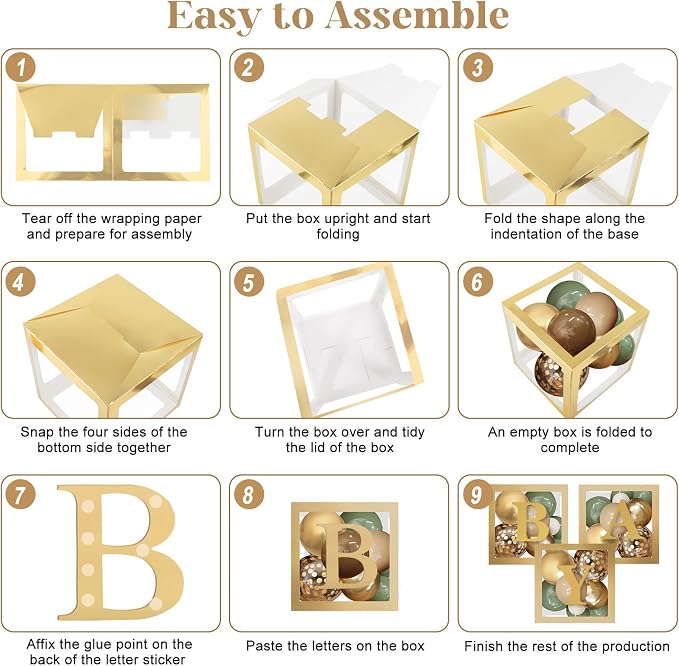 Easy to Assemble

1

Tear off the wrapping paper and prepare for assembly

2

Put the box upright and start folding

3

Fold the shape along the indentation of the base

4

Snap the four sides of the bottom side together

5

Turn the box over and tidy the lid of the box

6

An empty box is folded to complete

7

B

Affix the glue point on the back of the letter sticker

8

B

Paste the letters on the box

9

B A Y

Finish the rest of the production