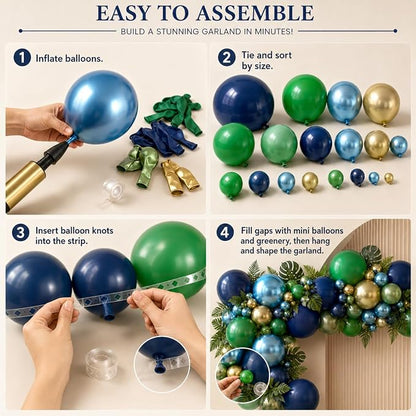 EASY TO ASSEMBLE

BUILD A STUNNING GARLAND IN MINUTES!

1 Inflate balloons.

2 Tie and sort by size.

3 Insert balloon knots into the strip.

4 Fill gaps with mini balloons and greenery, then hang and shape the garland.