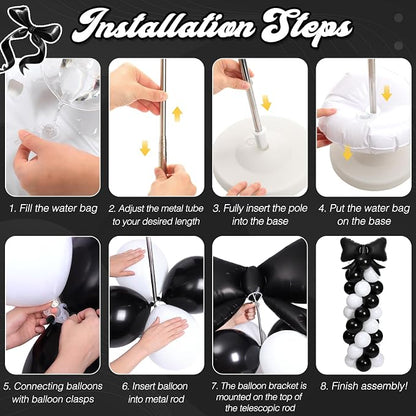 Installation Steps

1. Fill the water bag

2. Adjust the metal tube to your desired length

3. Fully insert the pole into the base

4. Put the water bag on the base

5. Connecting balloons with balloon clasps

6. Insert balloon into metal rod

7. The balloon bracket is mounted on the top of the telescopic rod

8. Finish assembly!