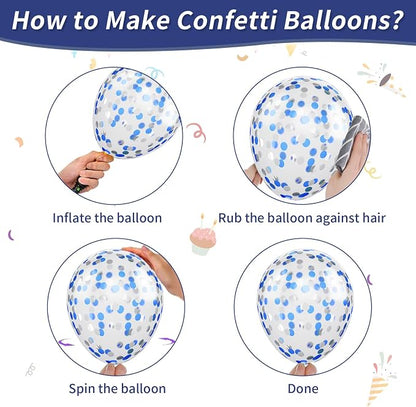 How to Make Confetti Balloons?

Inflate the balloon

Rub the balloon against hair

Spin the balloon

Done