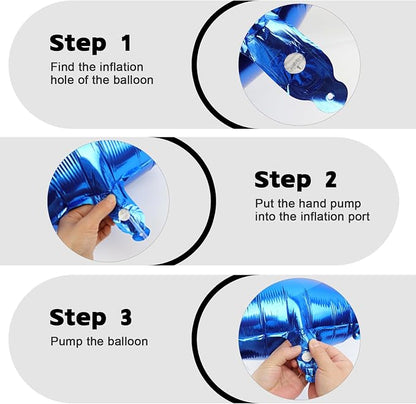 Step 1
Find the inflation hole of the balloon

Step 2
Put the hand pump into the inflation port

Step 3
Pump the balloon