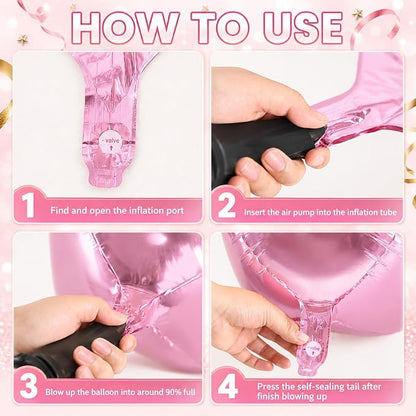 HOW TO USE

valve

1 Find and open the inflation port

2 Insert the air pump into the inflation tube

3 Blow up the balloon into around 90% full

4 Press the self-sealing tail after finish blowing up