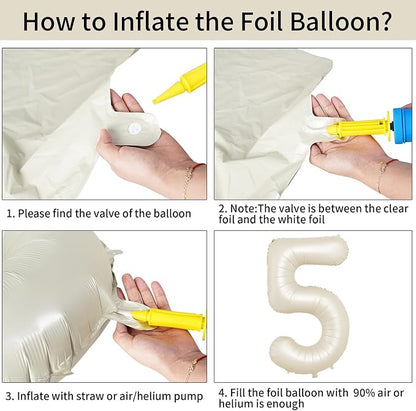 How to Inflate the Foil Balloon?

1. Please find the valve of the balloon

2. Note:The valve is between the clear foil and the white foil

3. Inflate with straw or air/helium pump

4. Fill the foil balloon with 90% air or helium is enough