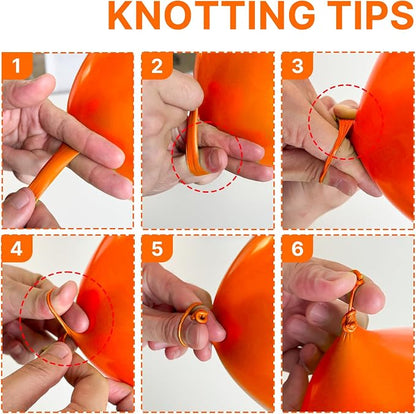 KNOTTING TIPS

1

2

3

4

5

6