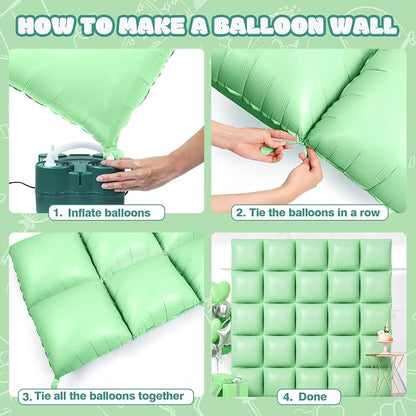 HOW TO MAKE A BALLOON WALL

1. Inflate balloons

2. Tie the balloons in a row

3. Tie all the balloons together

4. Done