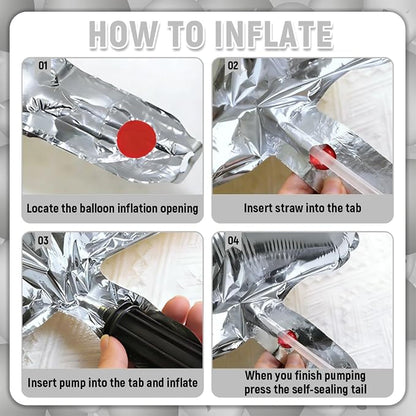 HOW TO INFLATE

01

Locate the balloon inflation opening

02

Insert straw into the tab

03

Insert pump into the tab and inflate

04

When you finish pumping press the self-sealing tail