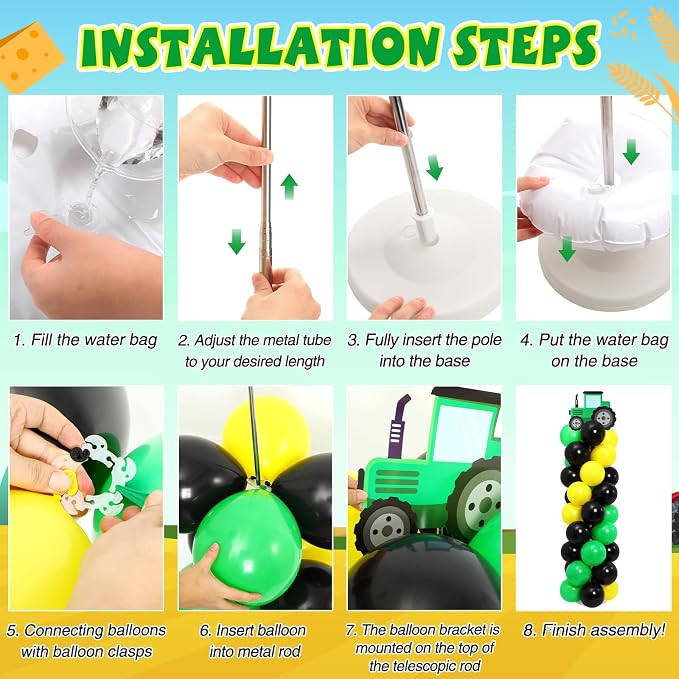 INSTALLATION STEPS

1. Fill the water bag

2. Adjust the metal tube to your desired length

3. Fully insert the pole into the base

4. Put the water bag on the base

5. Connecting balloons with balloon clasps

6. Insert balloon into metal rod

7. The balloon bracket is mounted on the top of the telescopic rod

8. Finish assembly!