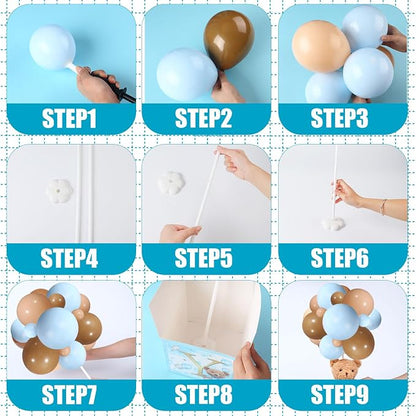 STEP1

STEP2

STEP3

STEP4

STEP5

STEP6

STEP7

STEP8

STEP9