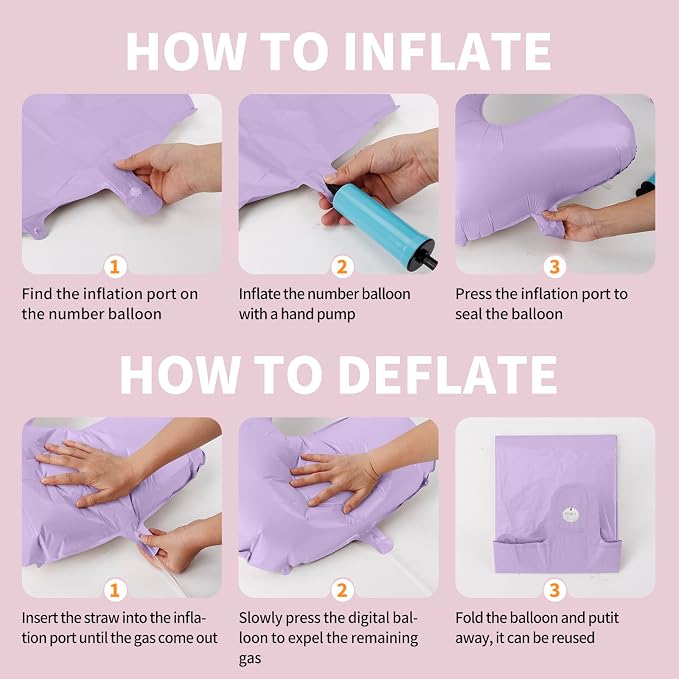 HOW TO INFLATE

1
Find the inflation port on the number balloon

2
Inflate the number balloon with a hand pump

3
Press the inflation port to seal the balloon

HOW TO DEFLATE

1
Insert the straw into the inflation port until the gas come out

2
Slowly press the digital balloon to expel the remaining gas

3
Fold the balloon and putit away, it can be reused